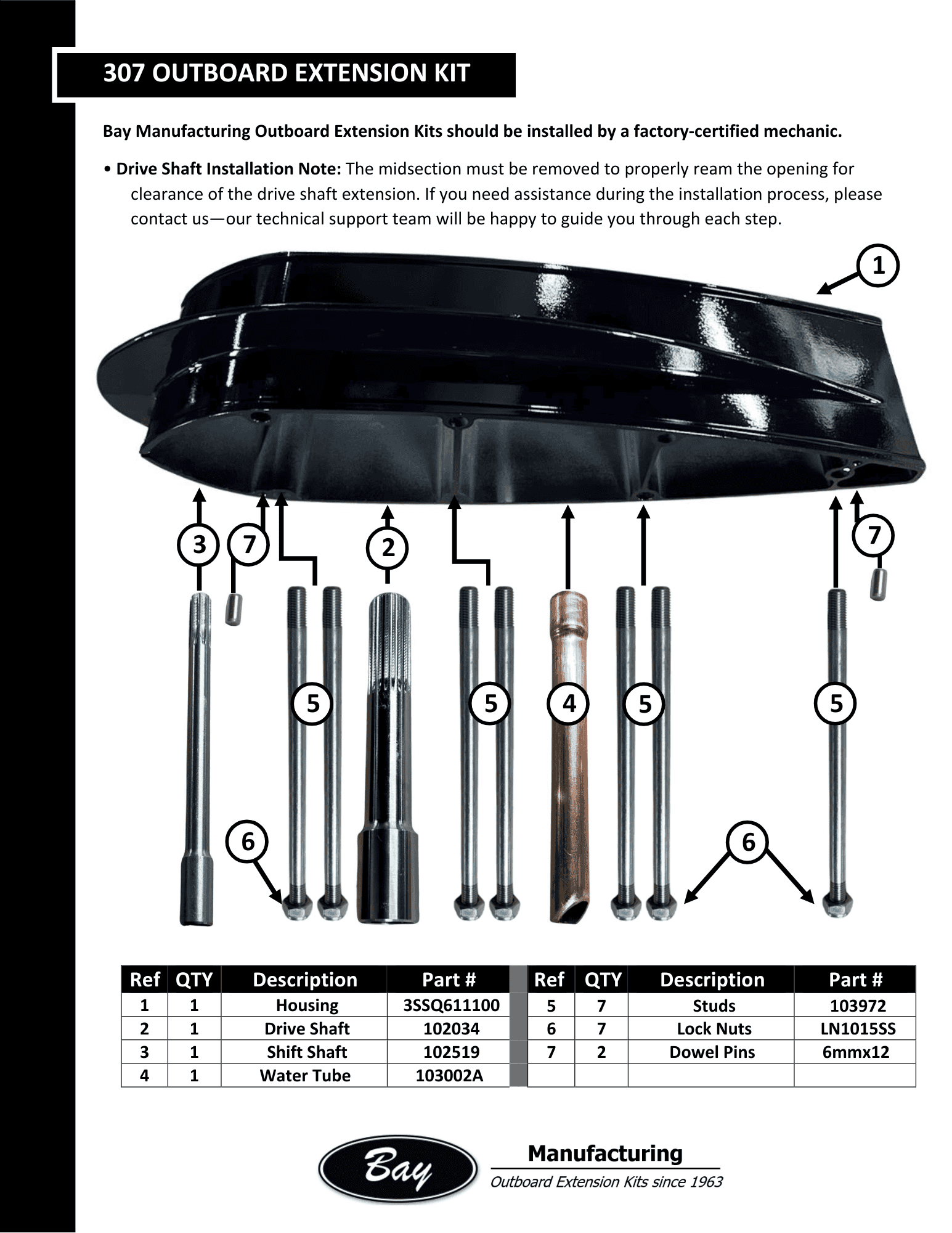 307 OUTBOARD EXTENSION KIT

Bay Manufacturing Outboard Extension Kits should be installed by a factory-certified mechanic.

• Drive Shaft Installation Note: The midsection must be removed to properly ream the opening for clearance of the drive shaft extension. If you need assistance during the installation process, please contact us—our technical support team will be happy to guide you through each step.

1

3 7 2 7

5 5 4 5 5

6 6

| Ref | QTY | Description | Part # |
|---|---|---|---|
| 1 | 1 | Housing | 3SSQ611100 |
| 2 | 1 | Drive Shaft | 102034 |
| 3 | 1 | Shift Shaft | 102519 |
| 4 | 1 | Water Tube | 103002A |

| Ref | QTY | Description | Part # |
|---|---|---|---|
| 5 | 7 | Studs | 103972 |
| 6 | 7 | Lock Nuts | LN1015SS |
| 7 | 2 | Dowel Pins | 6mmx12 |
| | | | |

Bay Manufacturing
Outboard Extension Kits since 1963